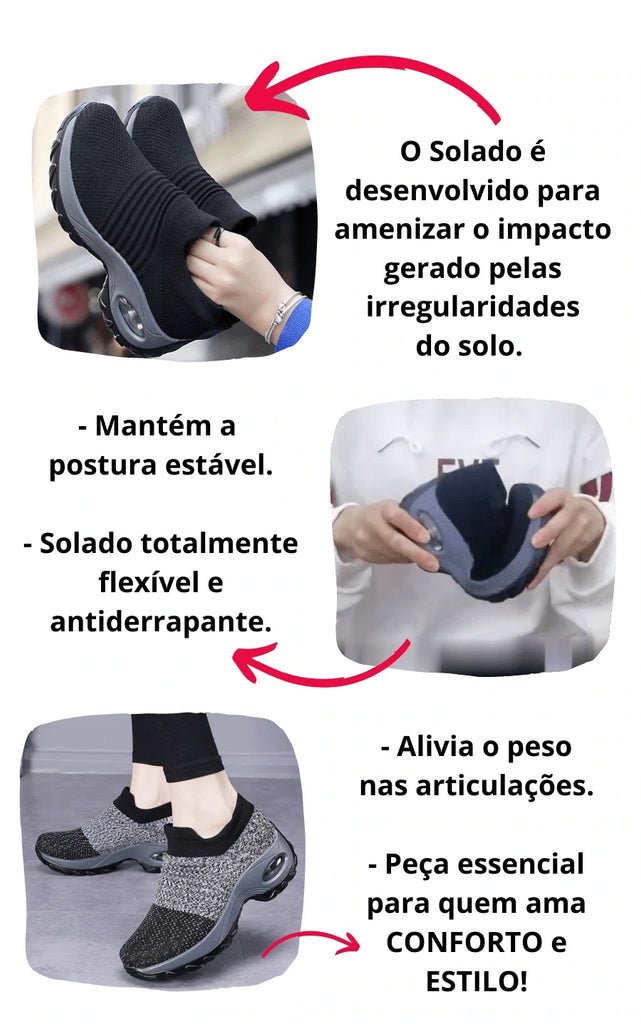 O Solado é desenvolvido para amenizar o impacto gerado pelas irregularidades do solo.

- Mantém a postura estável.

- Solado totalmente flexível e antiderrapante.

- Alivia o peso nas articulações.

- Peça essencial para quem ama CONFORTO e ESTILO!